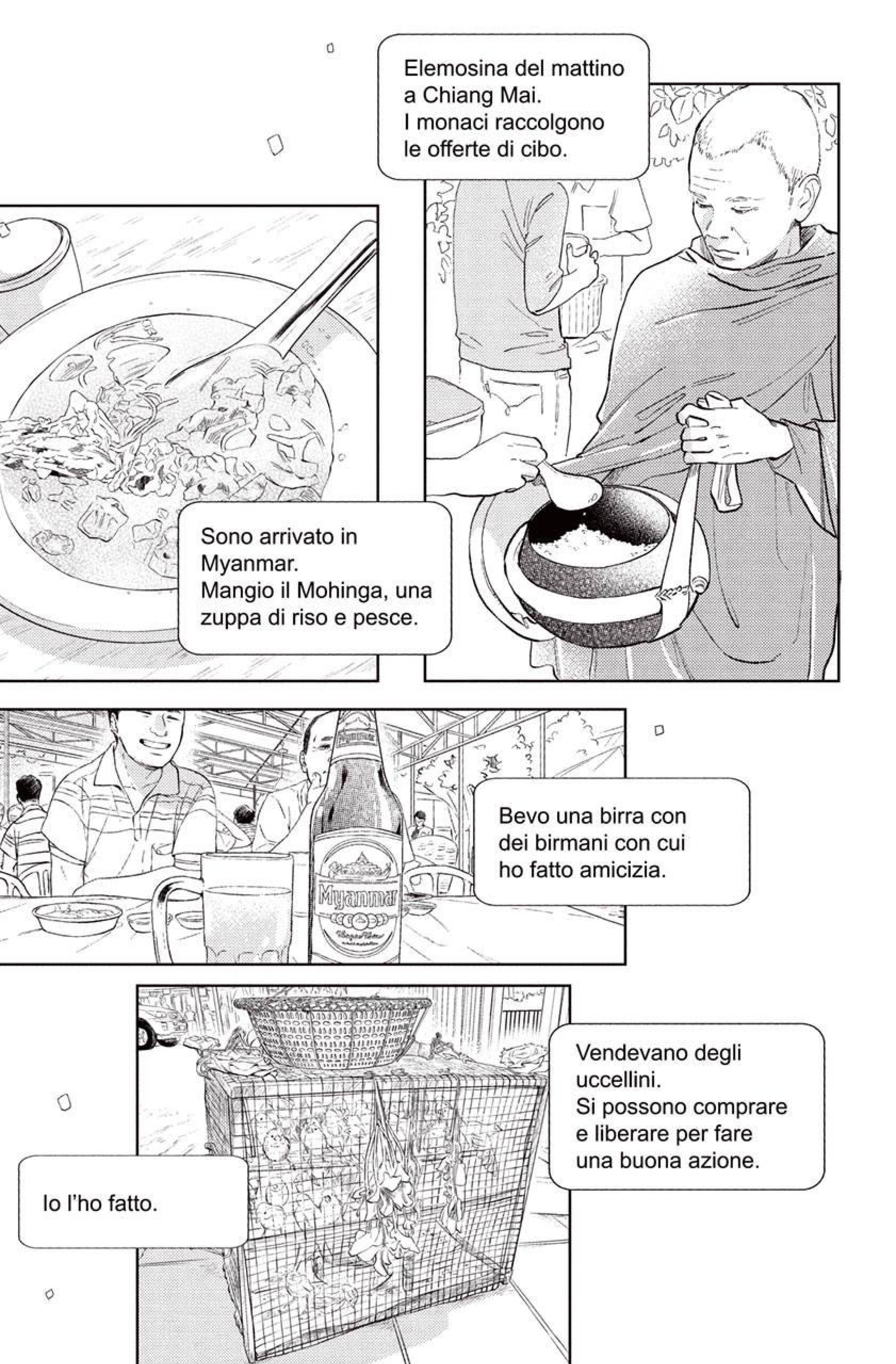 Elemosina del mattino a Chiang Mai. I monaci raccolgono le offerte di cibo.

Sono arrivato in Myanmar. Mangio il Mohinga, una zuppa di riso e pesce.

Myanmar

Bevo una birra con dei birmani con cui ho fatto amicizia.

Vendevano degli uccellini. Si possono comprare e liberare per fare una buona azione.

Io l'ho fatto.