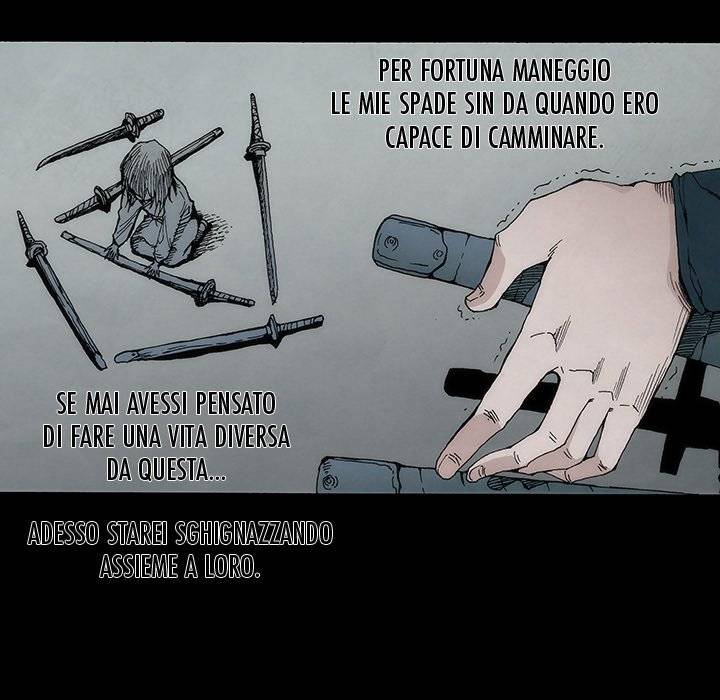 PER FORTUNA MANEGGIO LE MIE SPADE SIN DA QUANDO ERO CAPACE DI CAMMINARE.

SE MAI AVESSI PENSATO DI FARE UNA VITA DIVERSA DA QUESTA...

ADESSO STAREI SGHIGNAZZANDO ASSIEME A LORO.