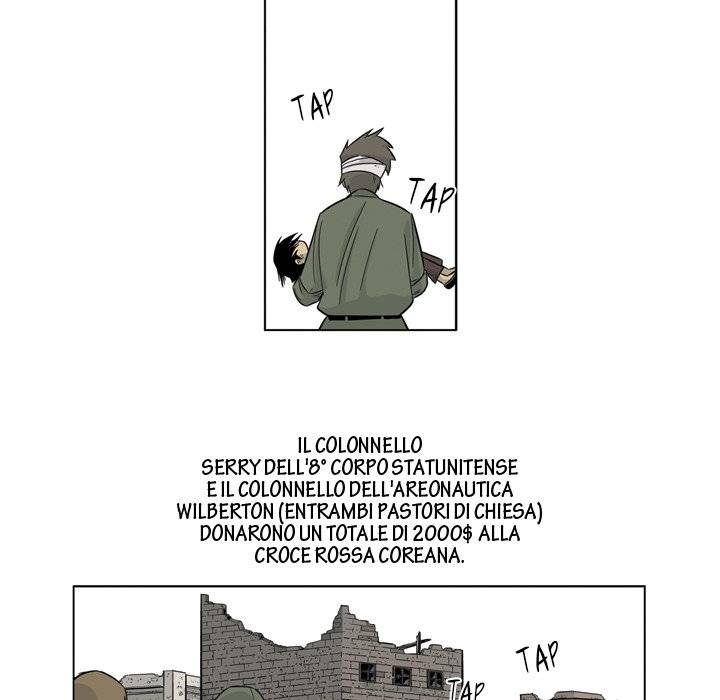 TAP

TAP

IL COLONNELLO SERRY DELL'8° CORPO STATUNITENSE E IL COLONNELLO DELL'AREONAUTICA WILBERTON (ENTRAMBI PASTORI DI CHIESA) DONARONO UN TOTALE DI 2000$ ALLA CROCE ROSSA COREANA.

TAP

TAP